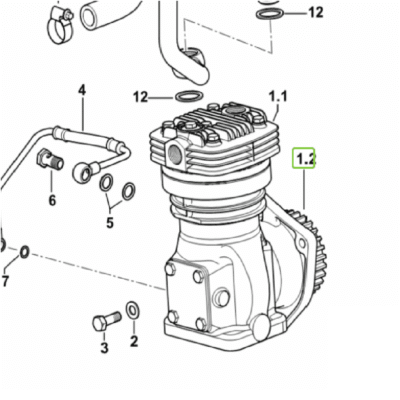 12

4

12

1.1

1.2

6

5

7

3

2