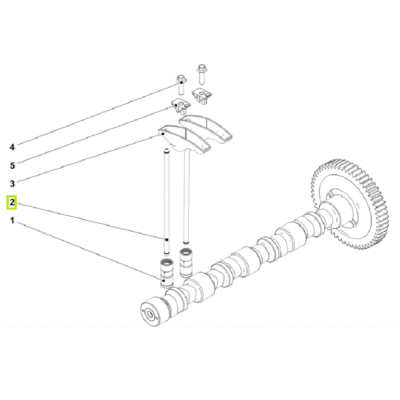 4
5
3
2
1