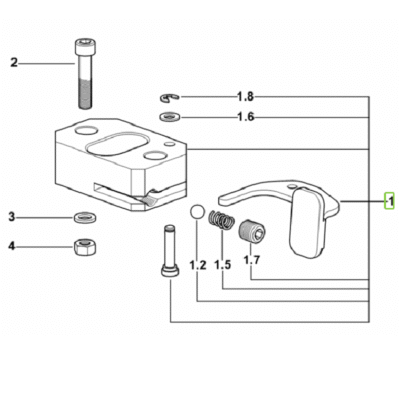 2

1.8

1.6

1

3

4

1.2

1.5

1.7