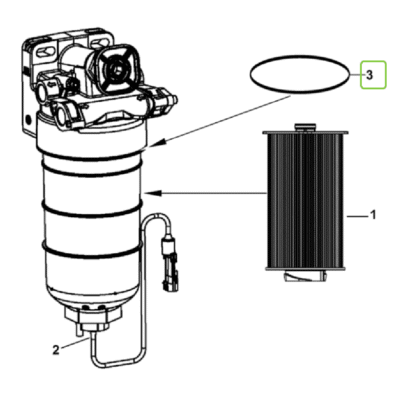 3
1
2