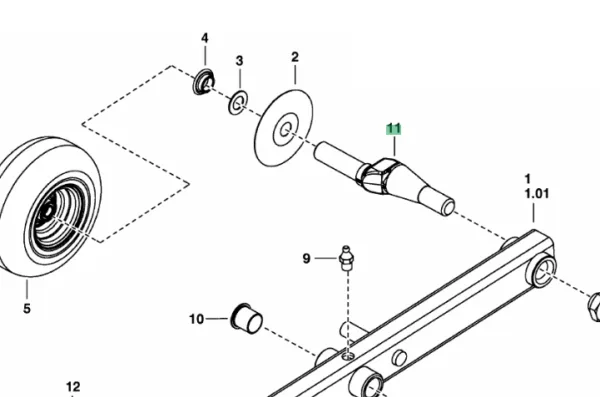 4
3
2
11
1
1.01
9
5
10
12