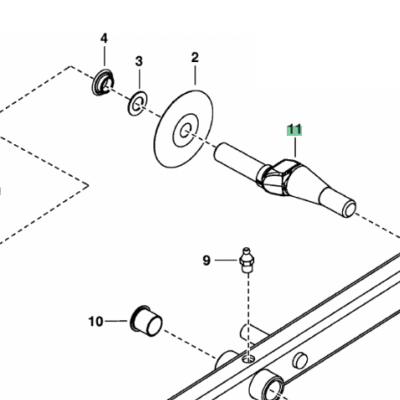 4
3
2
11
9
10