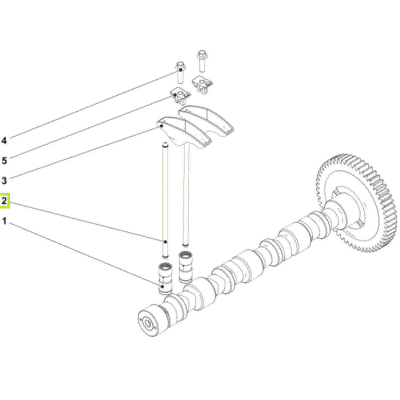 4
5
3
2
1