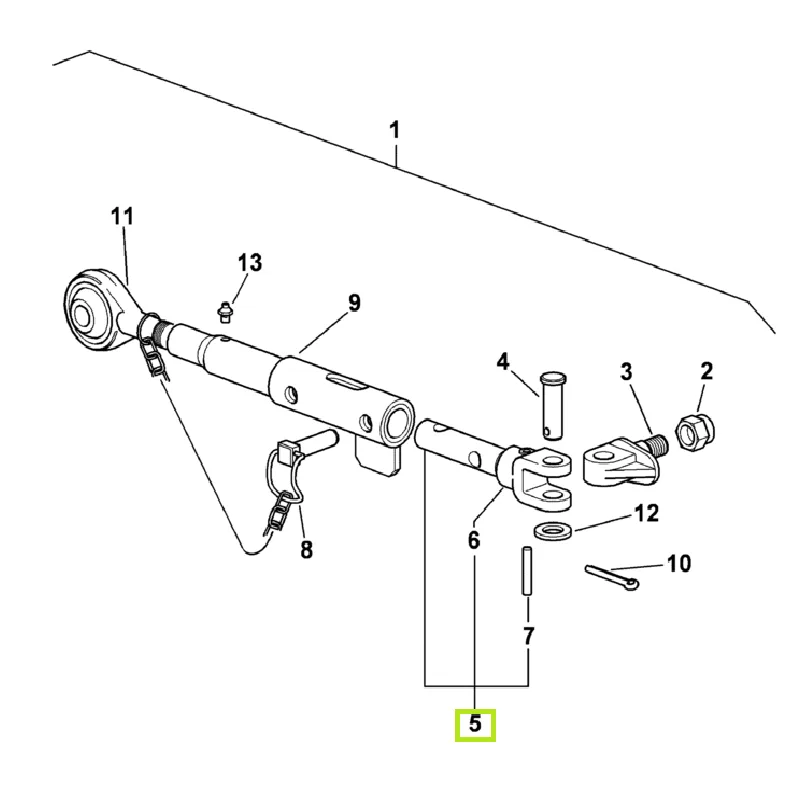 1
11
13
9
4
3
2
12
6
8
10
7
5