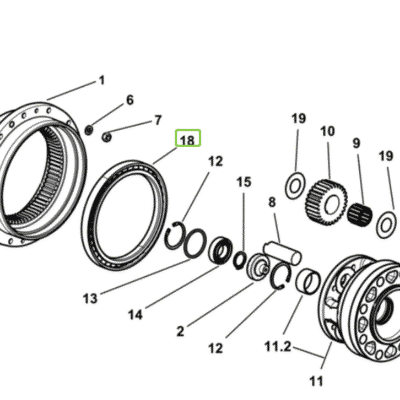 1
6
7
18
12
15
8
19
10
9
19
13
14
2
12
11.2
11