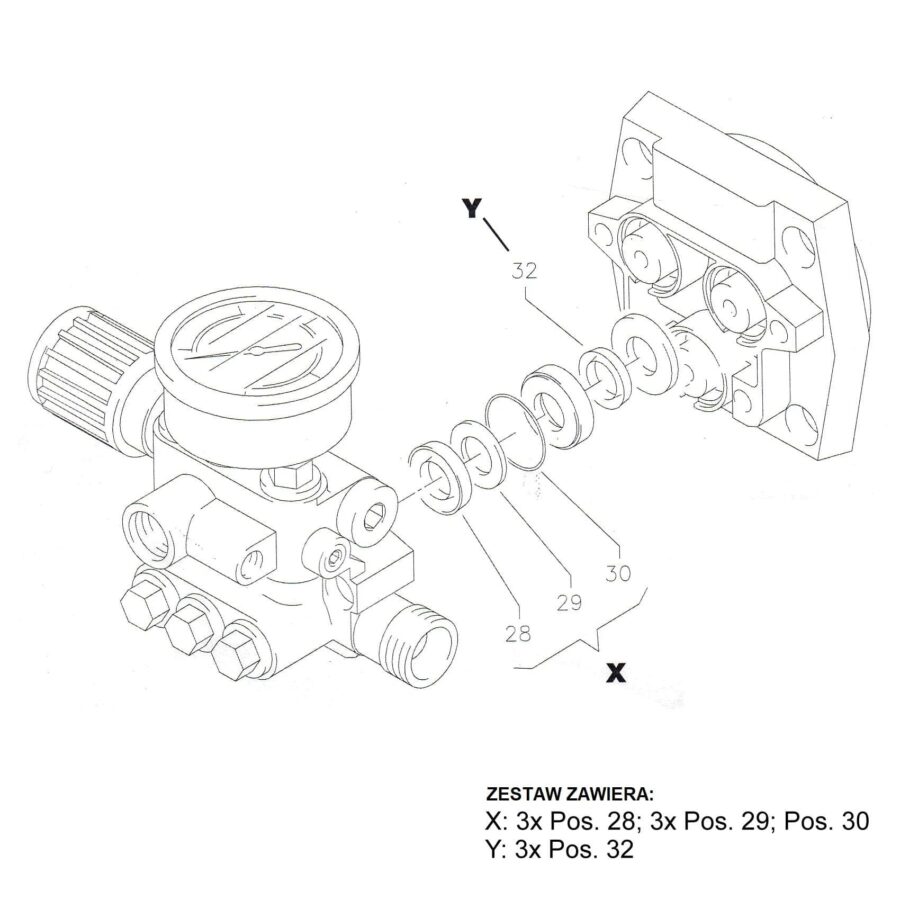 Y
32
30
29
28
X

ZESTAW ZAWIERA:
X: 3x Pos. 28; 3x Pos. 29; Pos. 30
Y: 3x Pos. 32