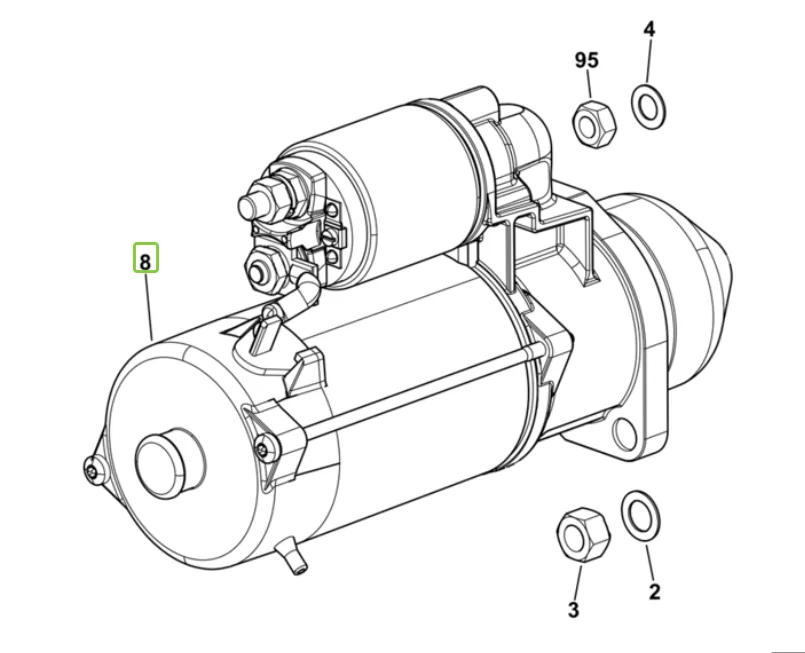 95

4

8

3

2