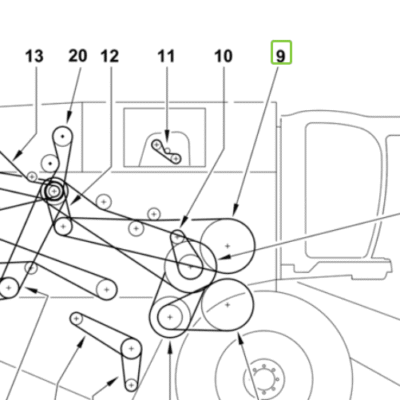 13 20 12 11 10 9