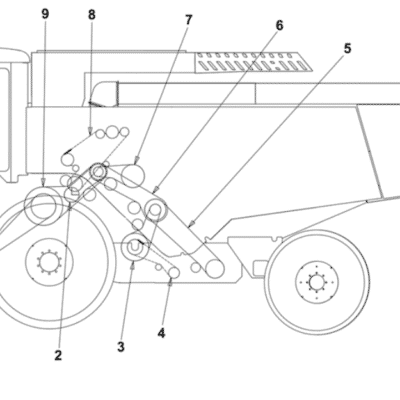 9
8
7
6
5
2
3
4