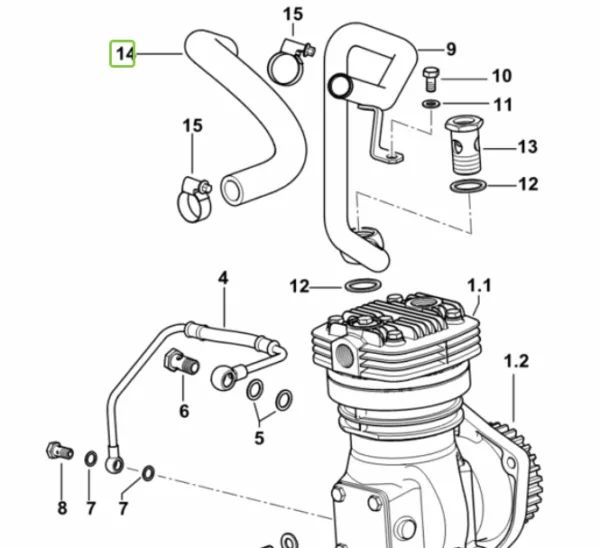 15
14
9
10
11
15
13
12
4
12
1.1
1.2
6
5
8
7
7