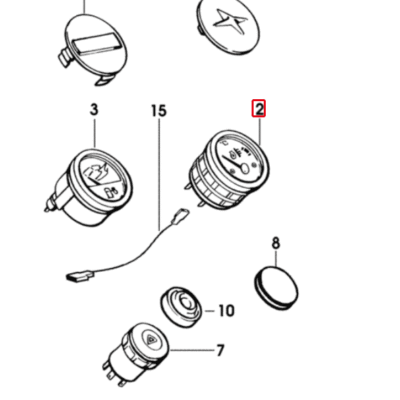 3
15
2
8
10
7