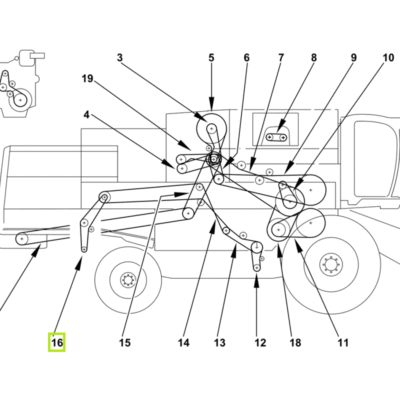 3
5
6
7
8
9
10
19
4
16
15
14
13
12
18
11