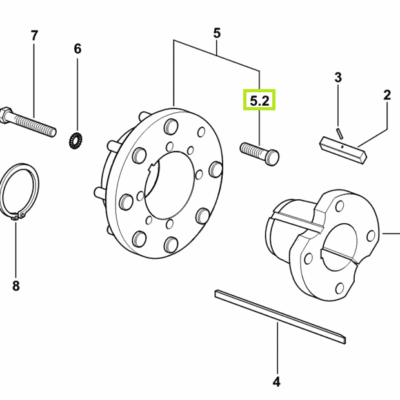 7
6
5
5.2
3
2
8
4