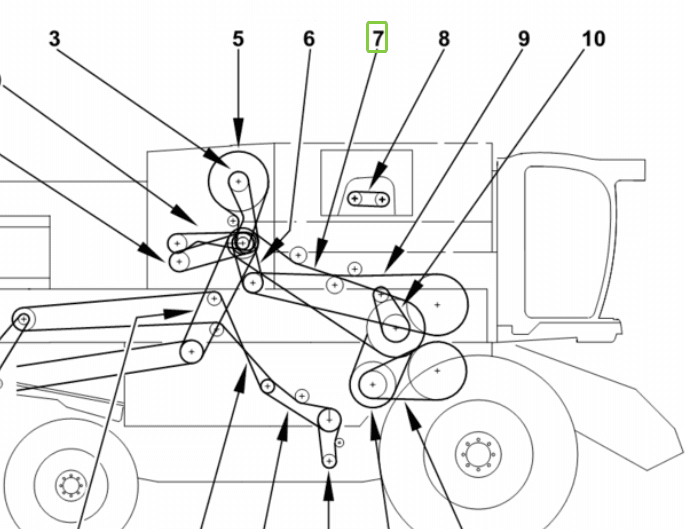 3
5
6
7
8
9
10