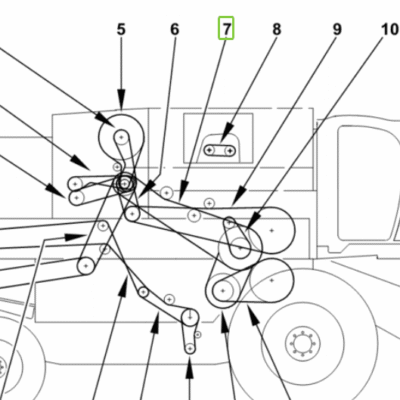 5
6
7
8
9
10