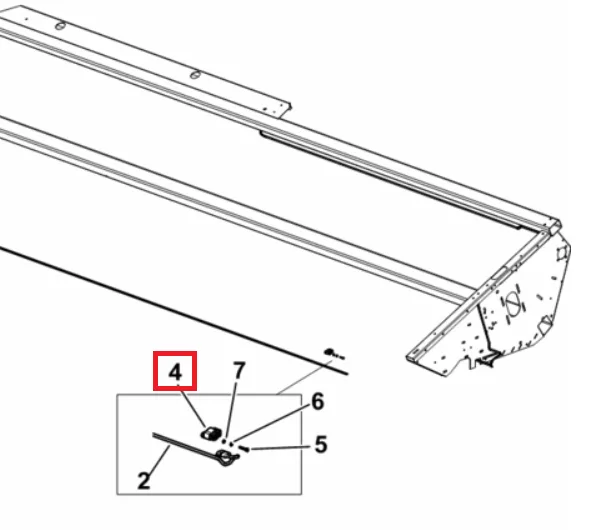 4
7
6
5
2