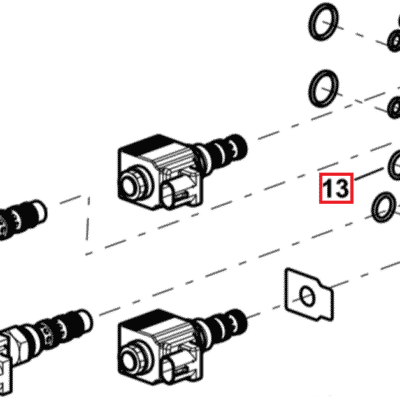 13