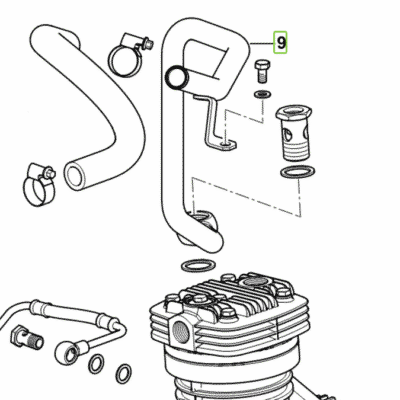 9