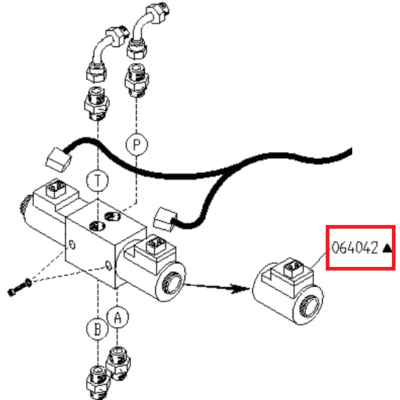 P
T
064042 ▲
B
A