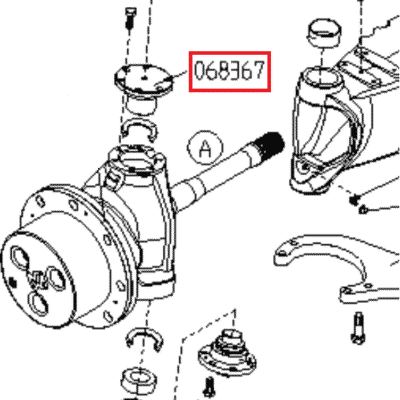 068367

A