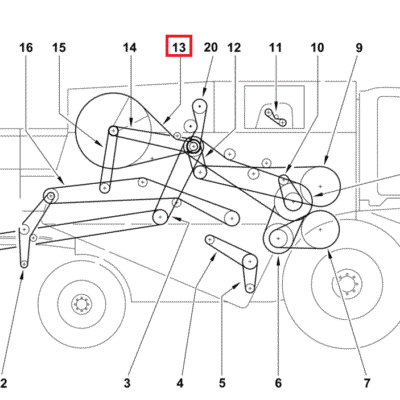 16
15
14
13
20
12
11
10
9
2
3
4
5
6
7