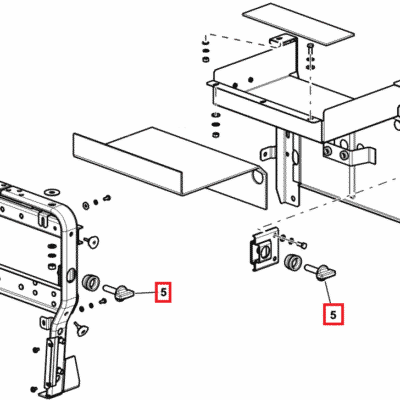 5

5