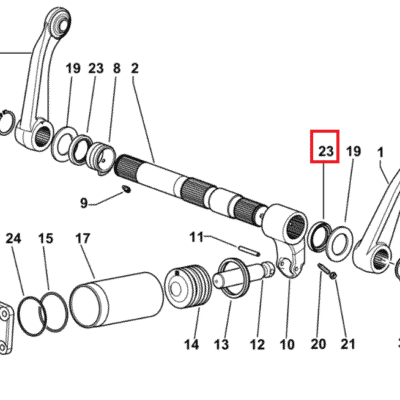 19 23 8 2

23 19 1

9

24 15 17 11

14 13 12 10 20 21