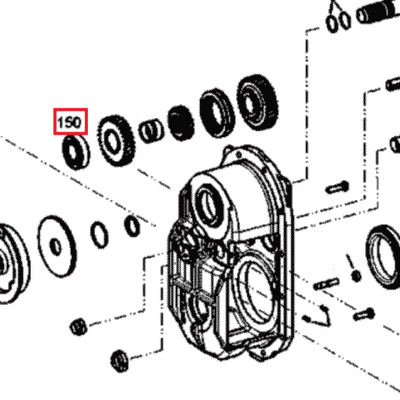 150