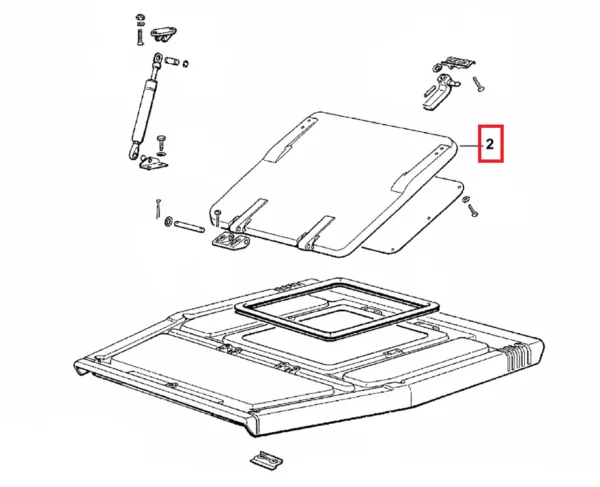 2