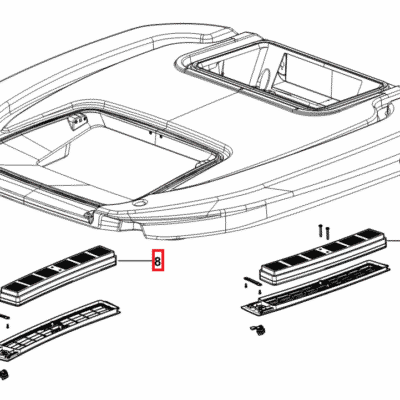 8