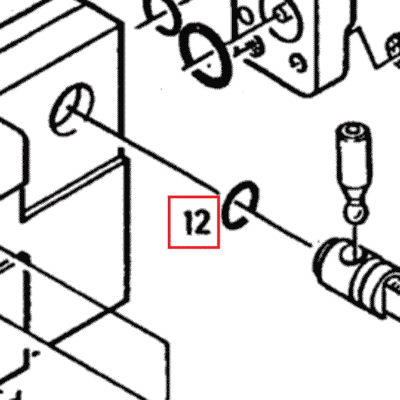 12