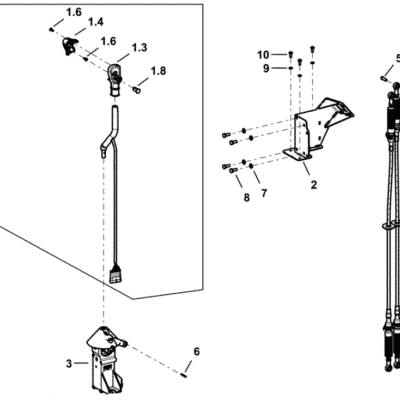 1.6
1.4
1.6
1.3
1.8
10
9
5
8
7
2
3
6