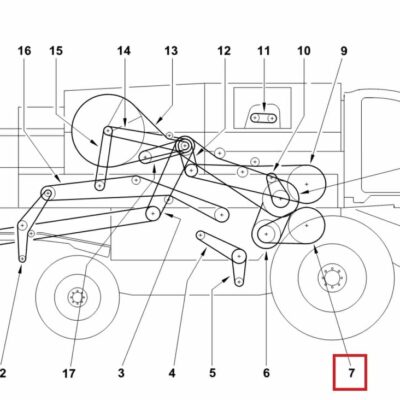 16 15 14 13 12 11 10 9

2 17 3 4 5 6 7