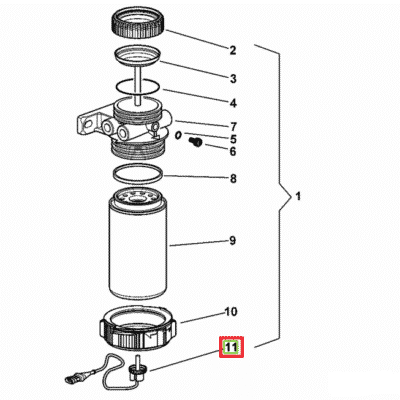 2
3
4
7
5
6
8
1
9
10
11