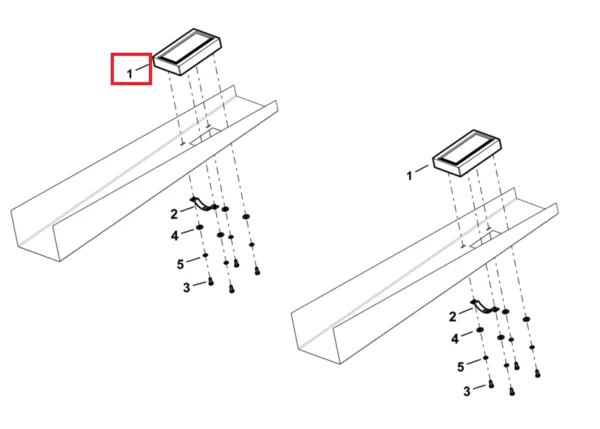 1
2
4
5
3
1
2
4
5
3