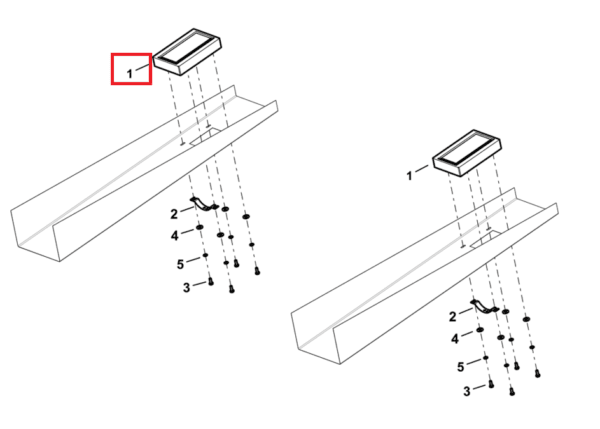 1
2
4
5
3
1
2
4
5
3