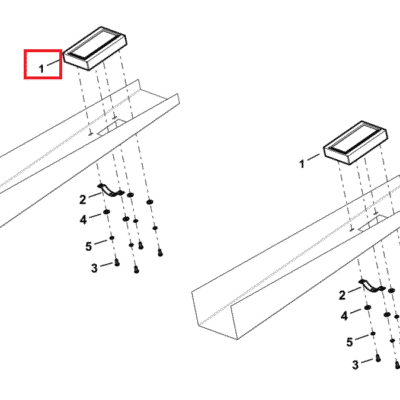 1

2

4

5

3

1

2

4

5

3