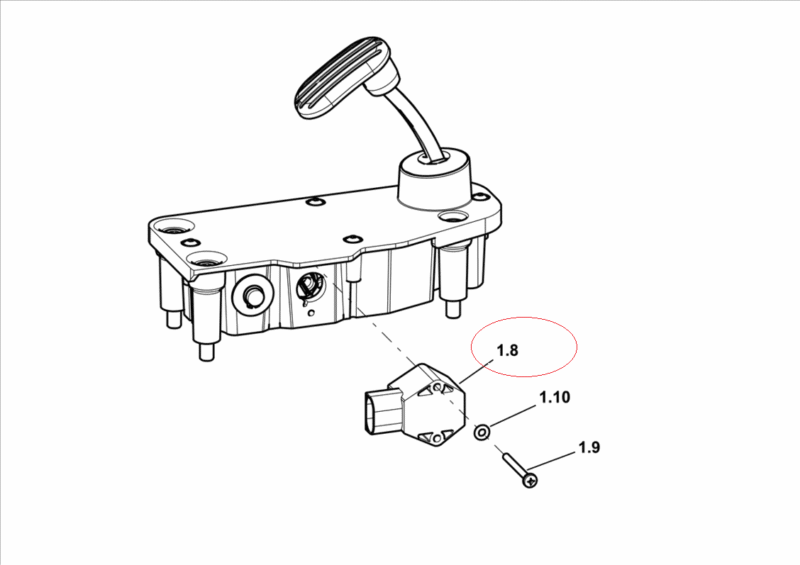 1.8
1.10
1.9