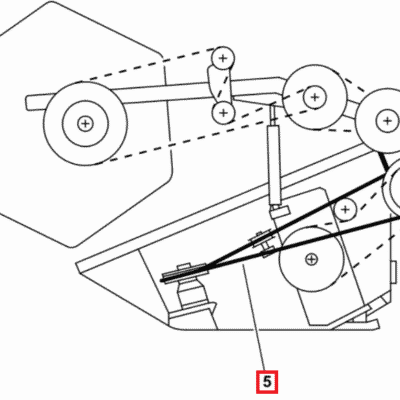 5