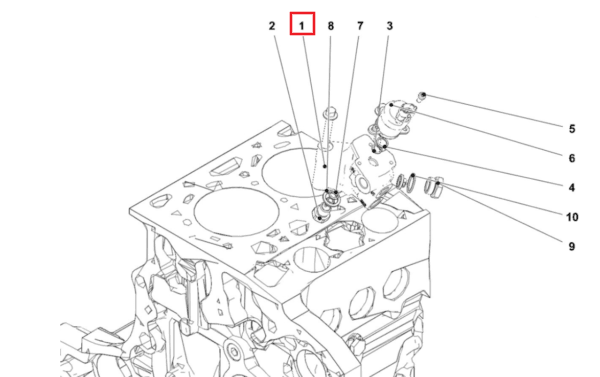 2
1
8
7
3
5
6
4
10
9