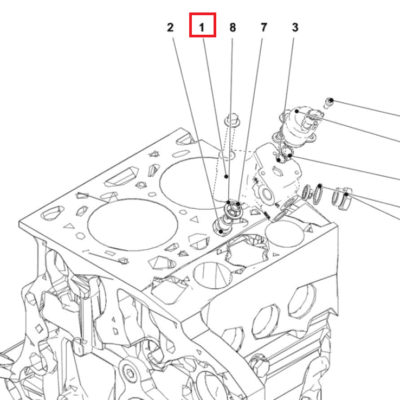 2 1 8 7 3