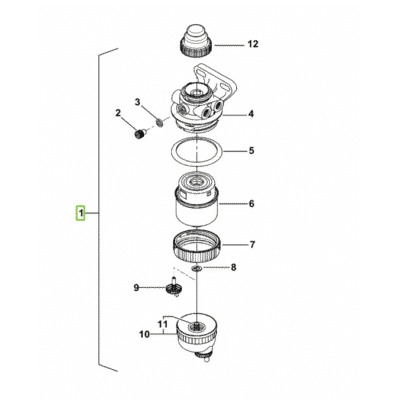 12
3
2
4
5
6
1
7
8
9
11
10